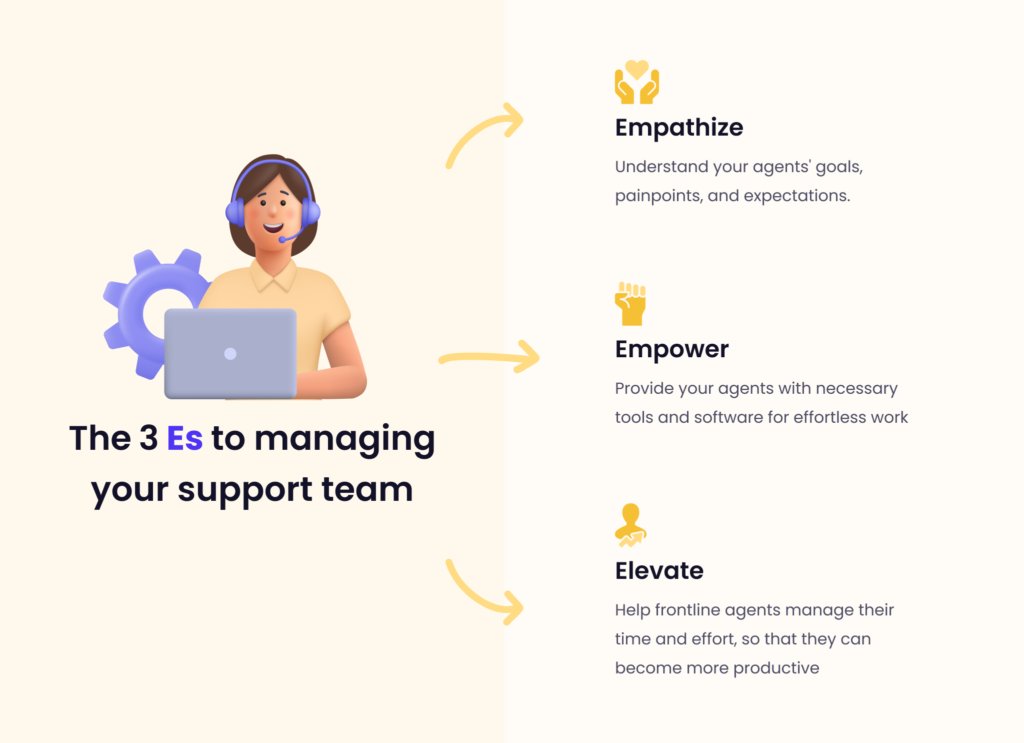 The 3 Es to managing your support team

Empathize

Understand your agents' goals, painpoints, and expectations.

Empower

Provide your agents with necessary tools and software for effortless work

Elevate

Help frontline agents manage their time and effort, so that they can become more productive